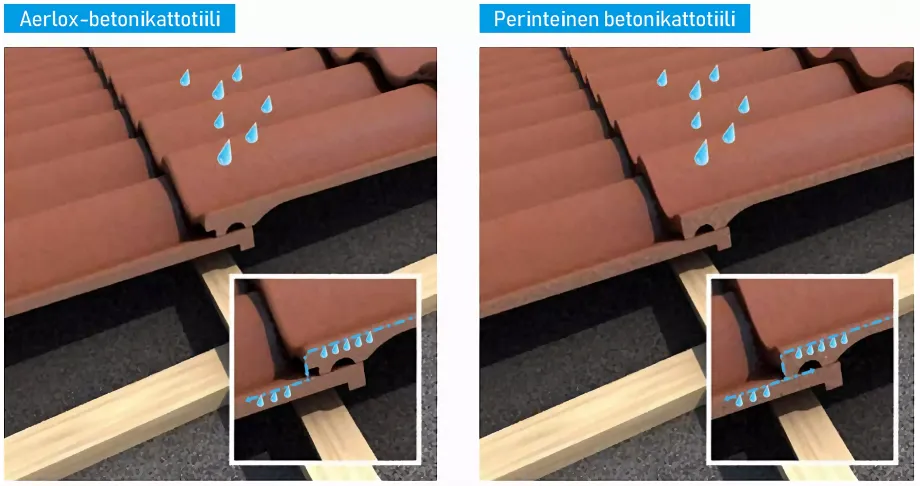 Aerlox-betonikattotiili

Perinteinen betonikattotiili